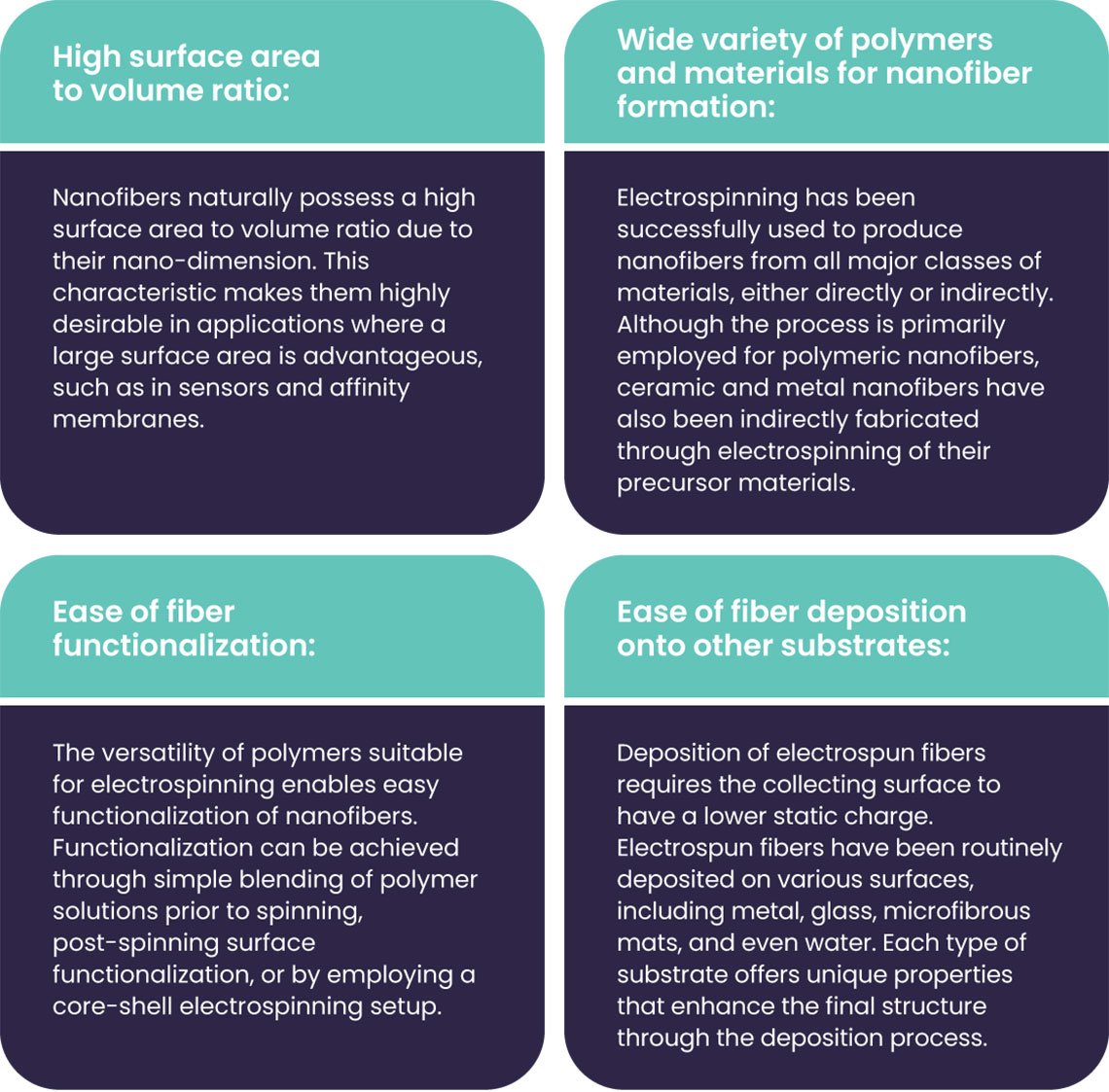 High surface area to volume ratio:

Nanofibers naturally possess a high surface area to volume ratio due to their nano-dimension. This characteristic makes them highly desirable in applications where a large surface area is advantageous, such as in sensors and affinity membranes.

Wide variety of polymers and materials for nanofiber formation:

Electrospinning has been successfully used to produce nanofibers from all major classes of materials, either directly or indirectly. Although the process is primarily employed for polymeric nanofibers, ceramic and metal nanofibers have also been indirectly fabricated through electrospinning of their precursor materials.

Ease of fiber functionalization:

The versatility of polymers suitable for electrospinning enables easy functionalization of nanofibers. Functionalization can be achieved through simple blending of polymer solutions prior to spinning, post-spinning surface functionalization, or by employing a core-shell electrospinning setup.

Ease of fiber deposition onto other substrates:

Deposition of electrospun fibers requires the collecting surface to have a lower static charge. Electrospun fibers have been routinely deposited on various surfaces, including metal, glass, microfibrous mats, and even water. Each type of substrate offers unique properties that enhance the final structure through the deposition process.